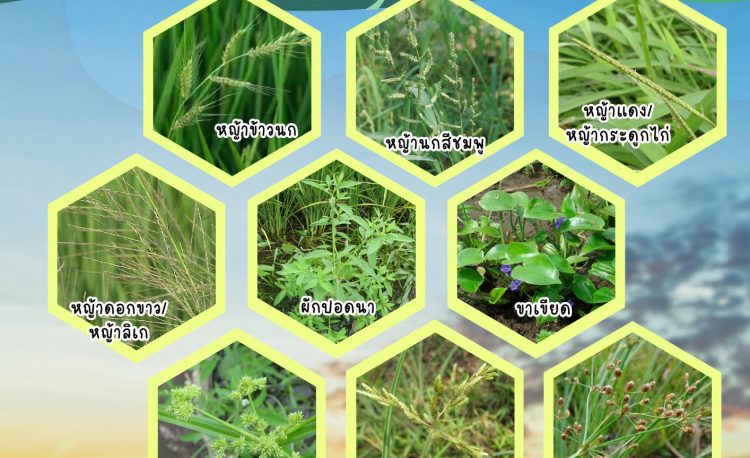 หญ้าข้าวนก

หญ้านกสีชมพู

หญ้าแดง/ หญ้ากระดูกไก่

หญ้าดอกขาว/ หญ้าลิเก

ผักปอดนา

ขาเขียด